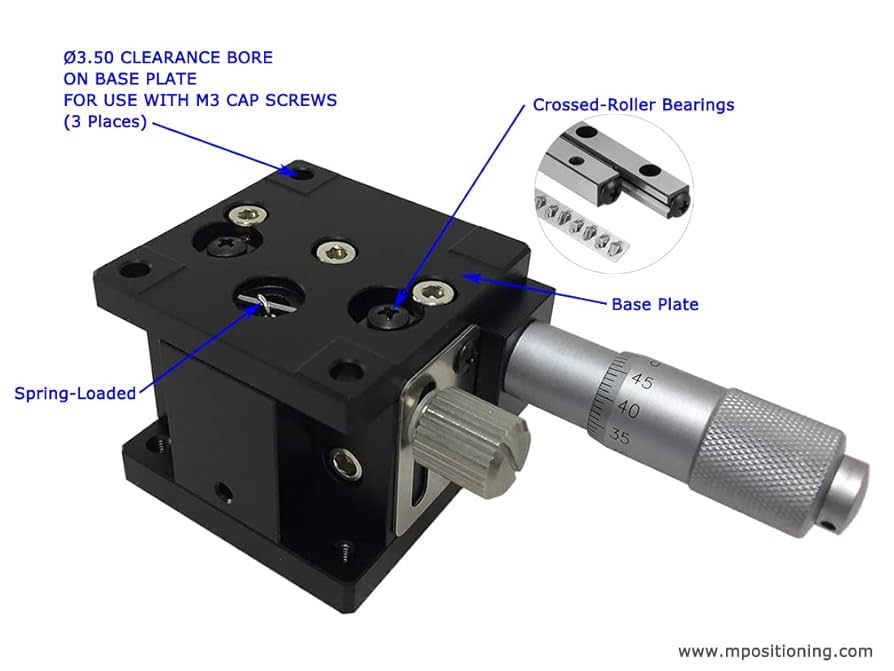 Ø3.50 CLEARANCE BORE
ON BASE PLATE
FOR USE WITH M3 CAP SCREWS
(3 Places)

Crossed-Roller Bearings

Base Plate

Spring-Loaded

45
40
35

www.mpositioning.com